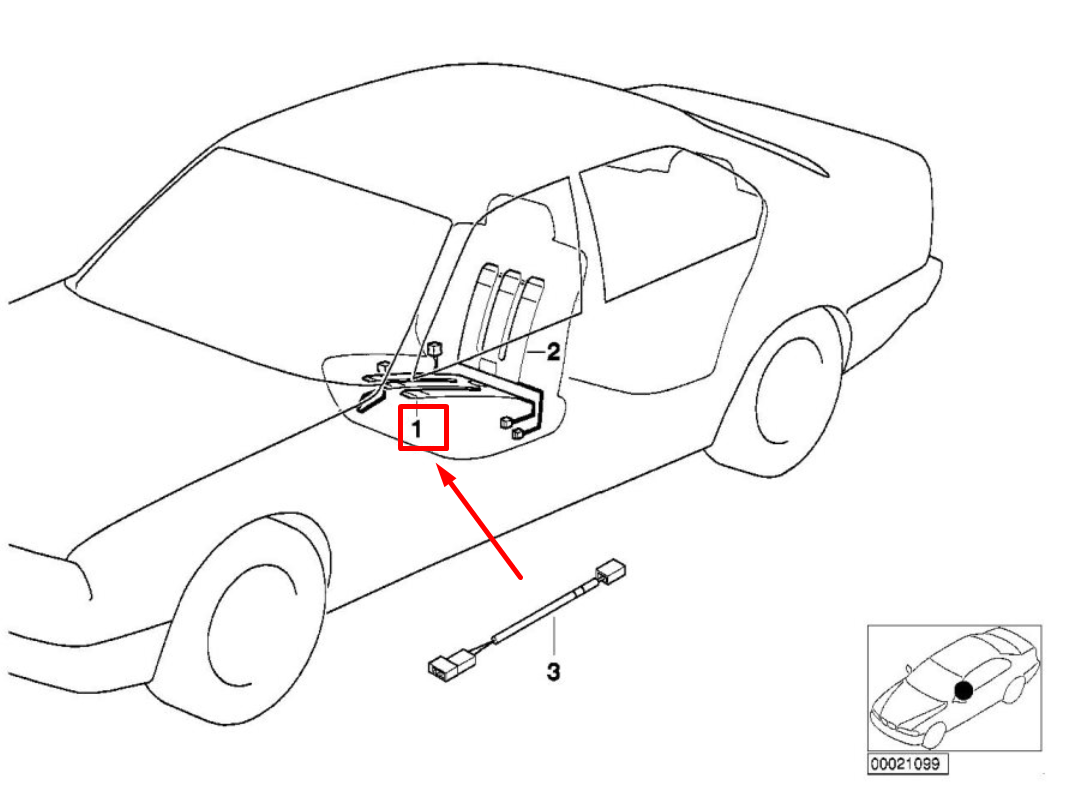 2
1
3
00021099