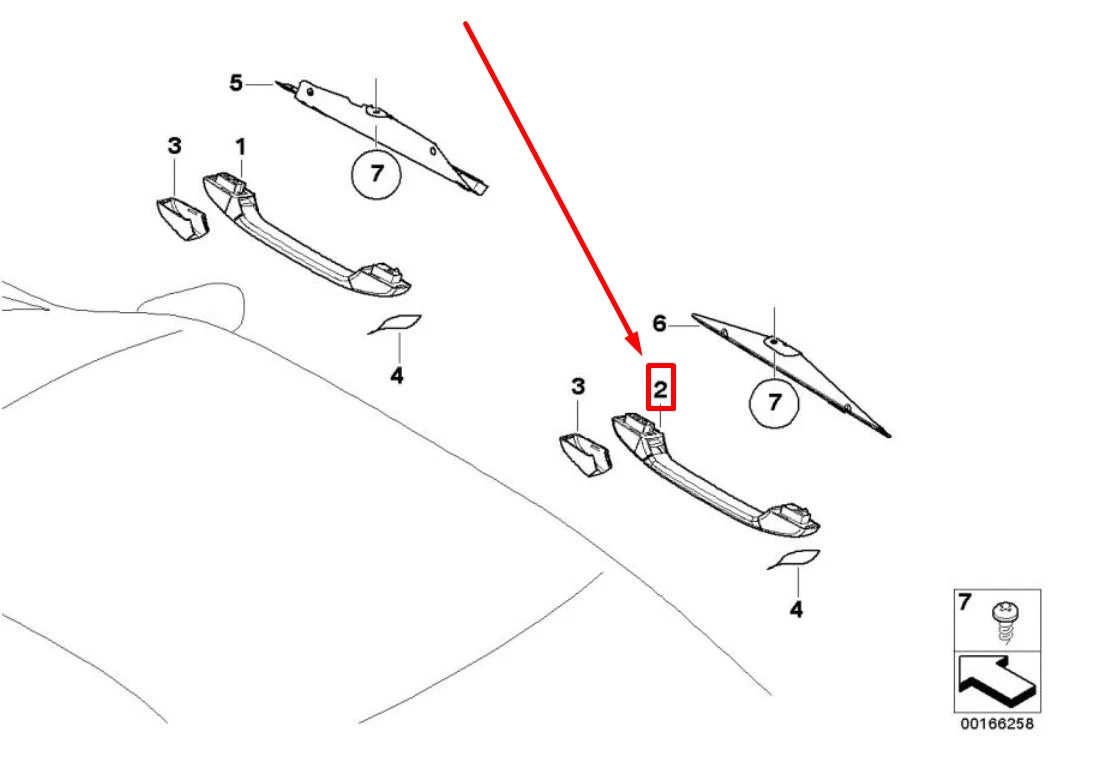 5
3
1
7
4
6
3
2
7
4
7
00166258