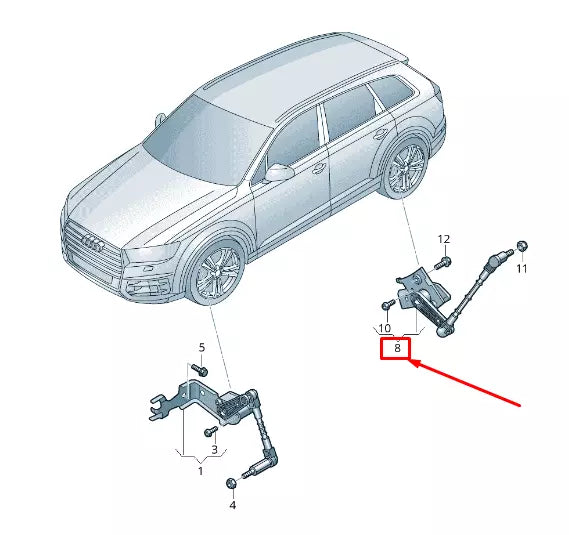 12
11
10
8
5
3
1
4