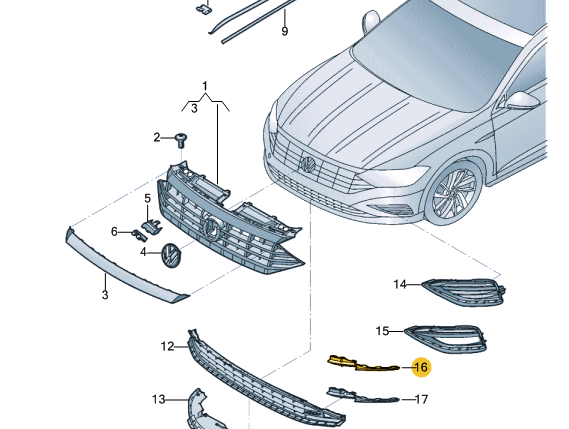 9
1
3
2
5
6
4
3
14
15
12
16
13
17