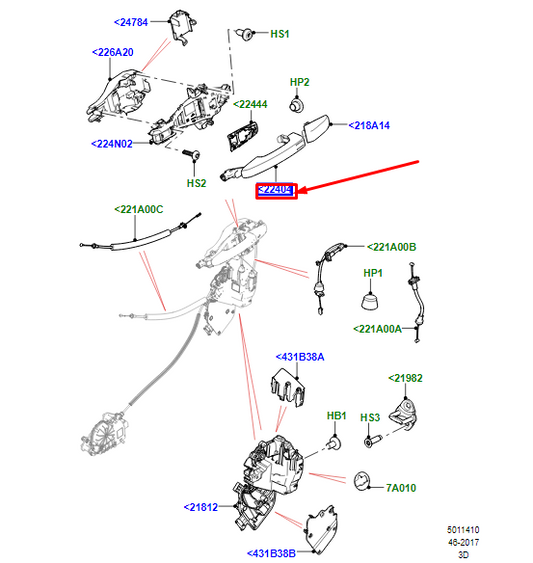 <24784
HS1
<226A20
HP2
<22444
<218A14
<224N02
HS2
<22404
<221A00C
<221A00B
HP1
<221A00A
<431B38A
<21982
HB1
HS3
7A010
<21812
<431B38B
5011410
46-2017
3D