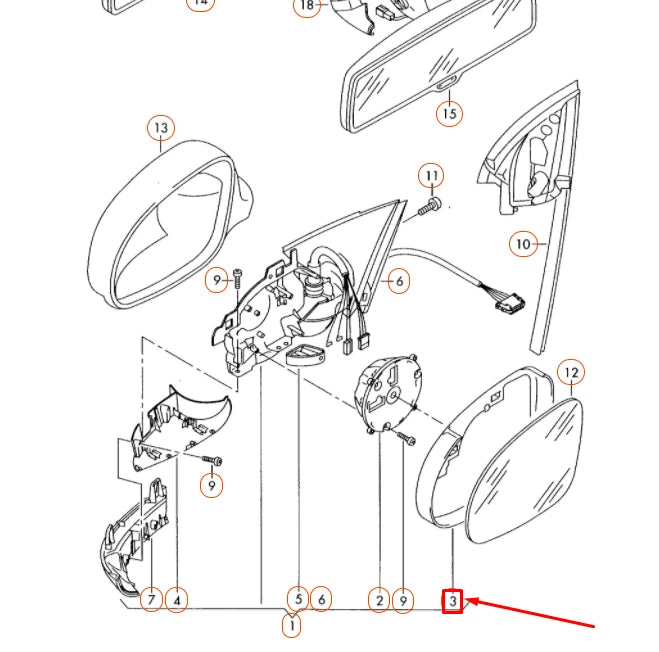 14
18
15
13
11
10
9
6
12
9
7
4
5
6
2
9
3
1