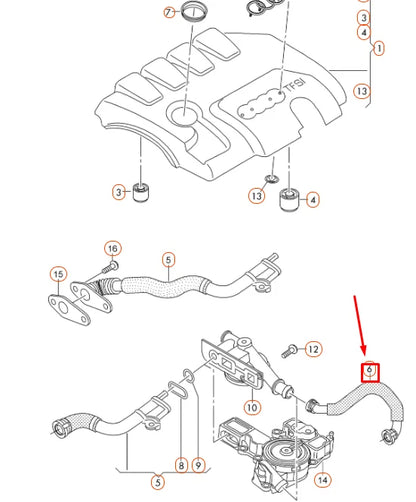 7
3
4
1
13
TFSI
3
13
4
16
5
15
12
6
10
8
9
5
14