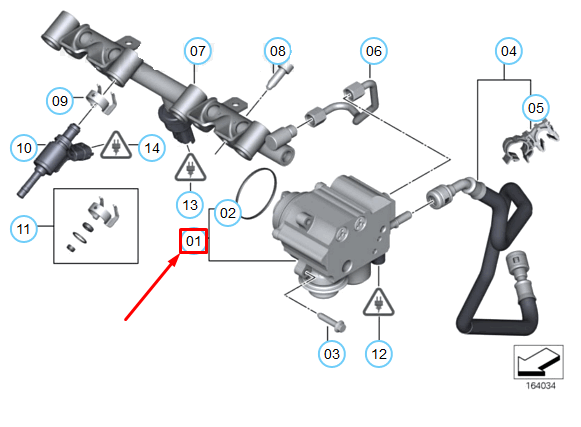 07
08
06
04
09
05
10
14
13
02
11
01
03
12
164034