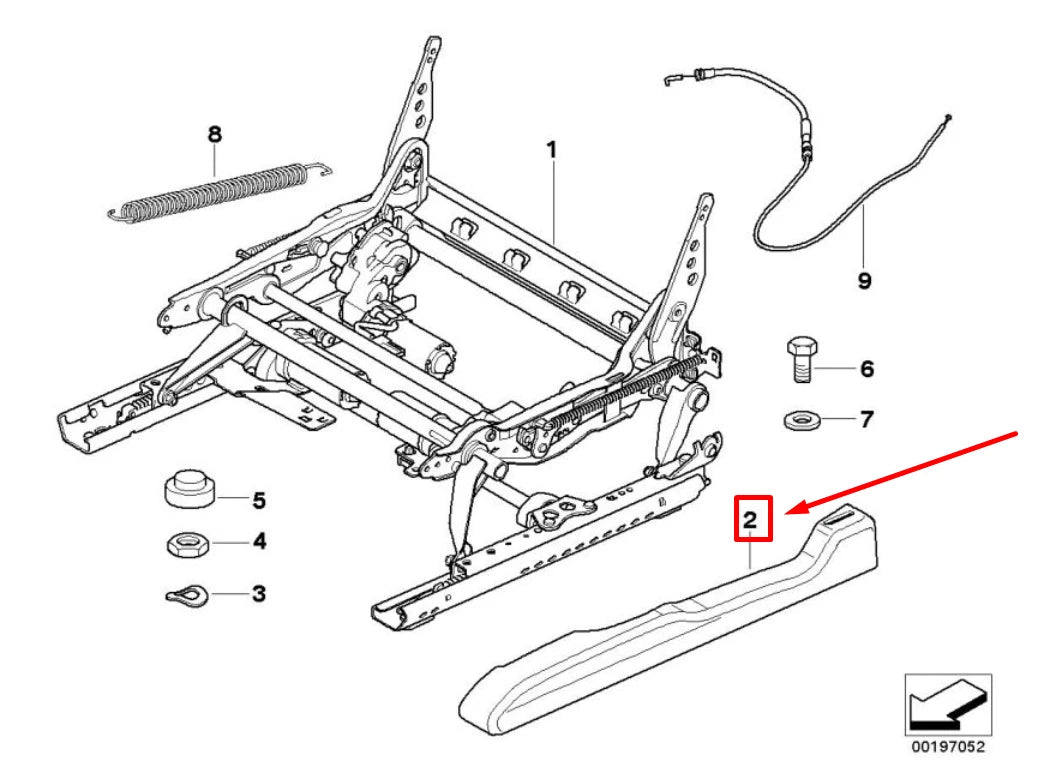 8
1
9
6
7
5
4
3
2
00197052