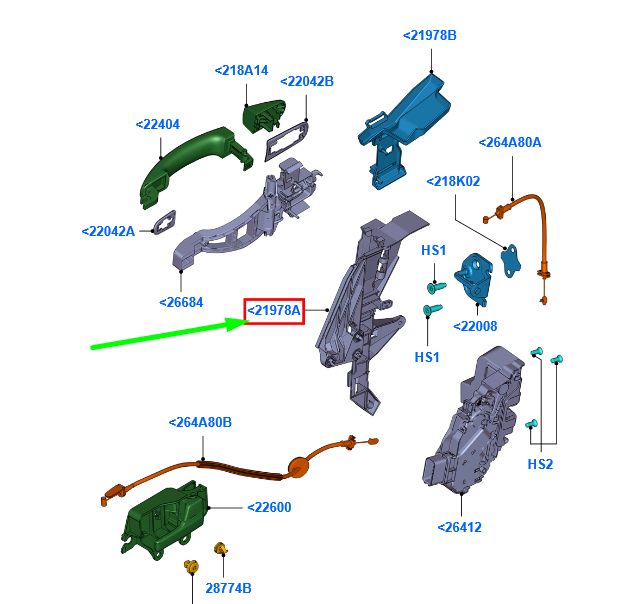 <21978B

<218A14

<22042B

<22404

<264A80A

<218K02

<22042A

HS1

<26684

<21978A

<22008

HS1

<264A80B

HS2

<22600

<26412

28774B