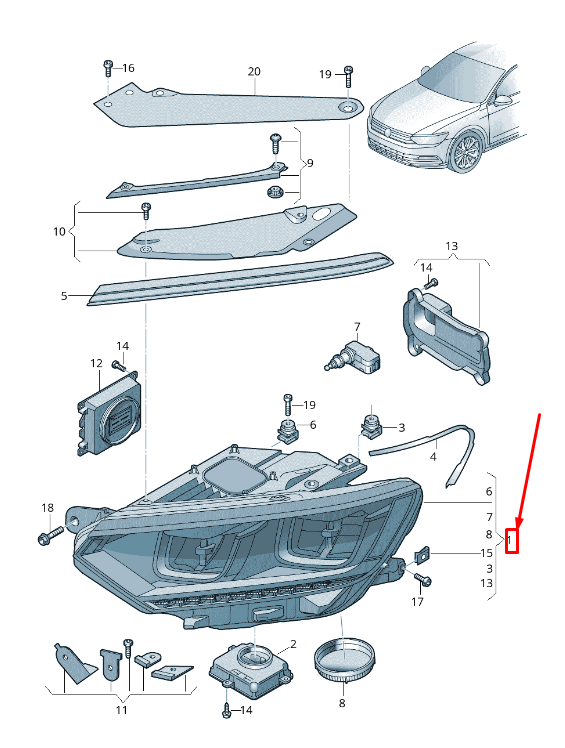 16
20
19
9
10
5
13
14
7
14
12
19
6
3
4
6
7
8
1
15
3
13
18
17
2
11
14
8