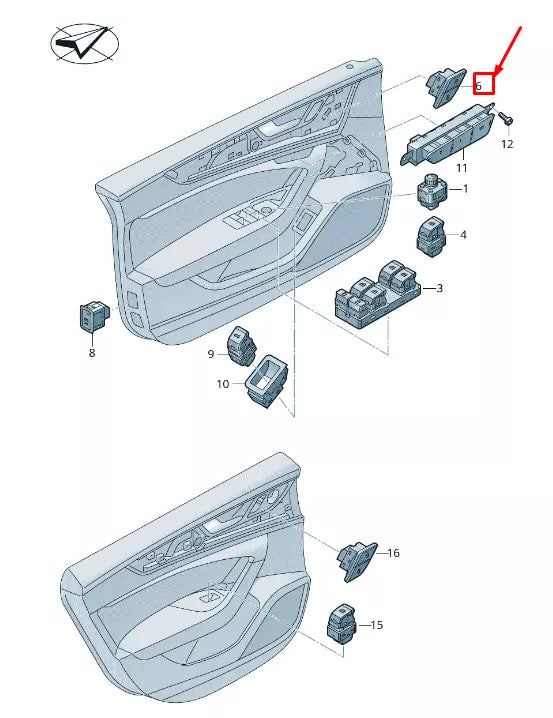 6
12
11
1
4
3
8
9
10
16
15