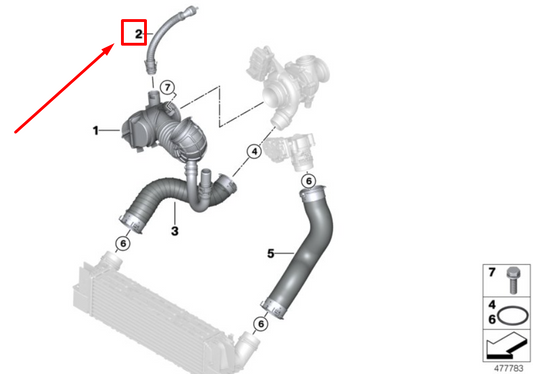 2
7
1
4
6
3
6
5
6
7
4
6
477783