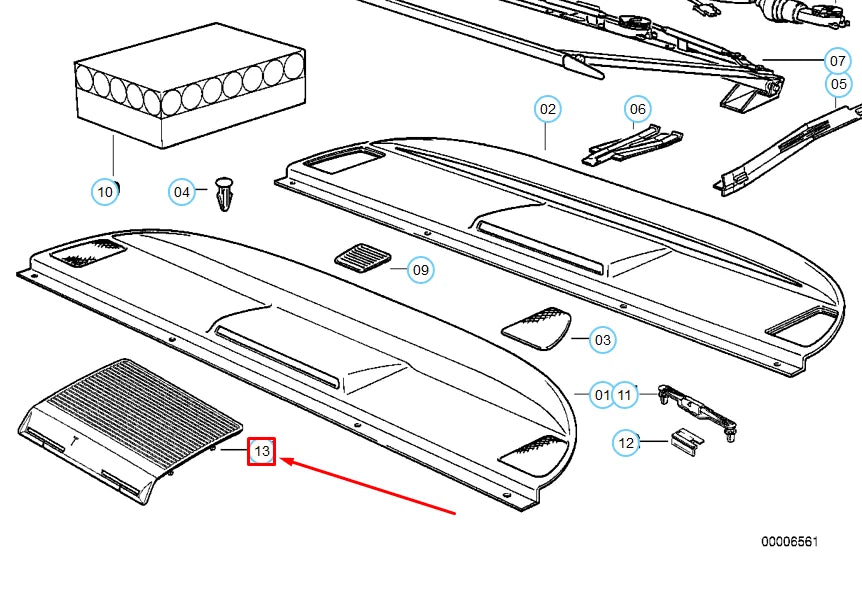 07
05
02
06
10
04
09
03
01
11
12
13
00006561