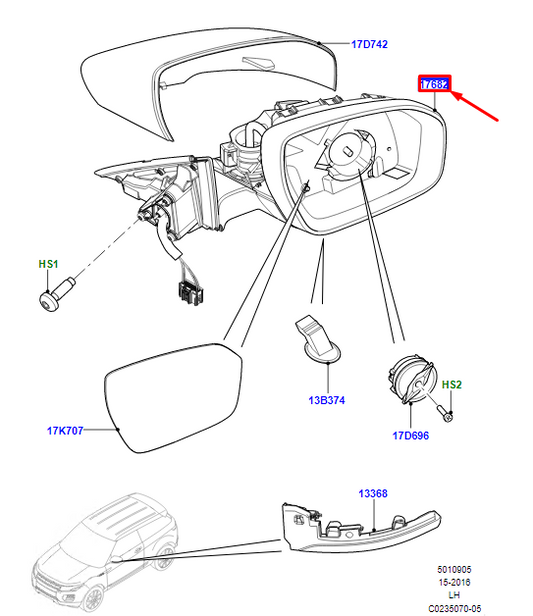 17D742

17682

HS1

13B374

HS2

17D696

17K707

13368

5010905
15-2016
LH
C0235070-05