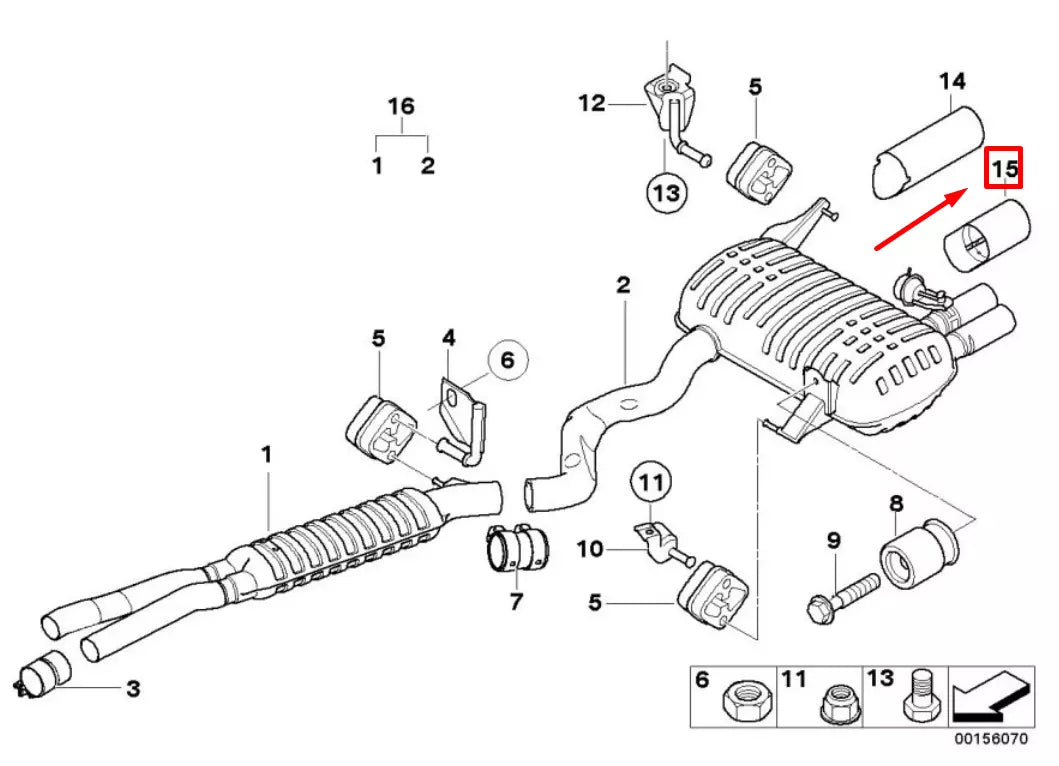 16
1 2
12
5
14
15
13
2
5
4
6
1
11
10
8
9
7
5
3
6 11 13
00156070