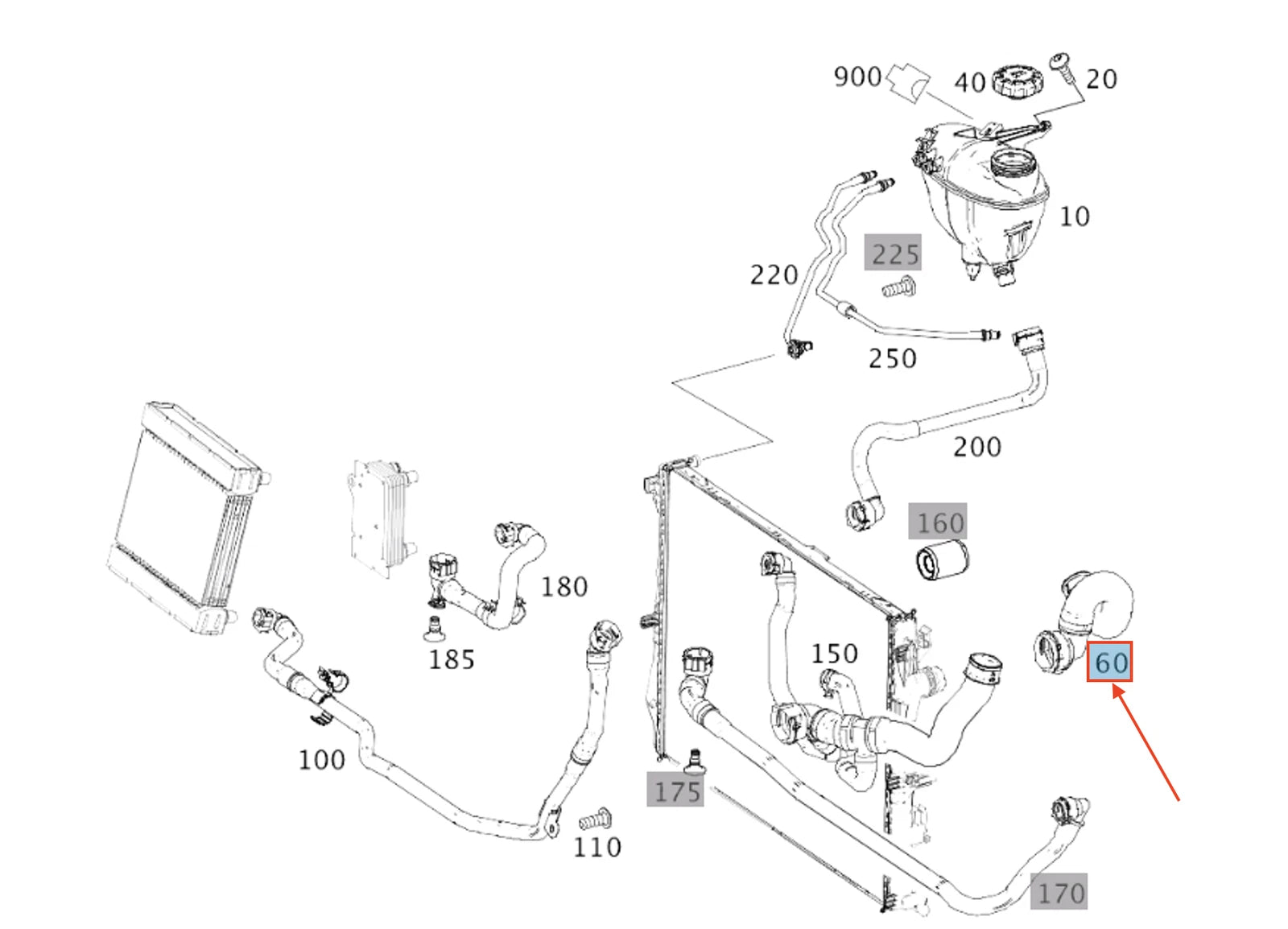 900
40
20
10
225
220
250
200
160
180
185
150
60
100
175
110
170