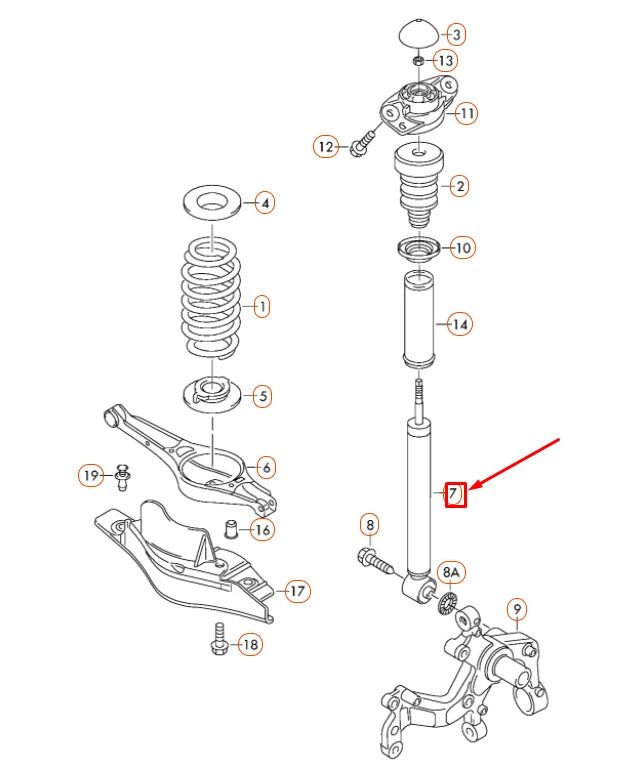 3
13
11
12
2
4
10
1
14
5
6
19
7
16
8
8A
17
9
18