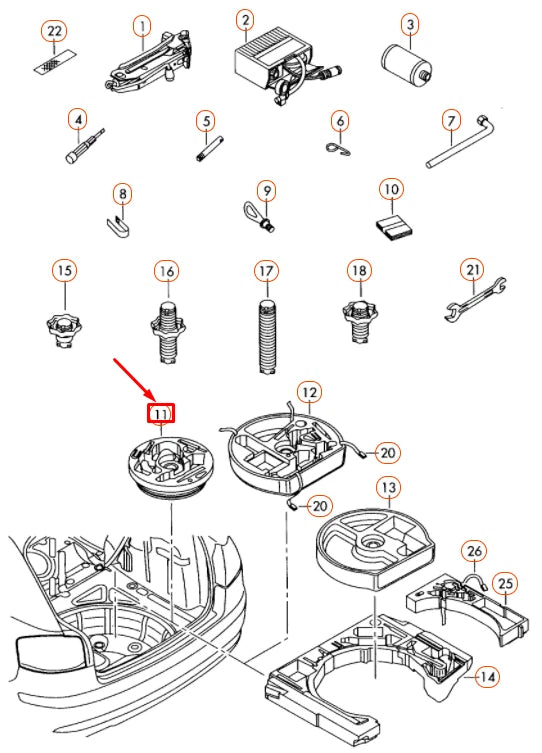 22
1
2
3
4
5
6
7
8
9
10
15
16
17
18
21
11
12
20
20
13
26
25
14