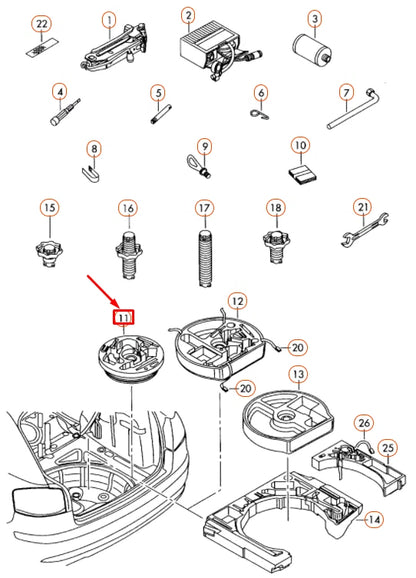 22
1
2
3
4
5
6
7
8
9
10
15
16
17
18
21
11
12
20
20
13
26
25
14