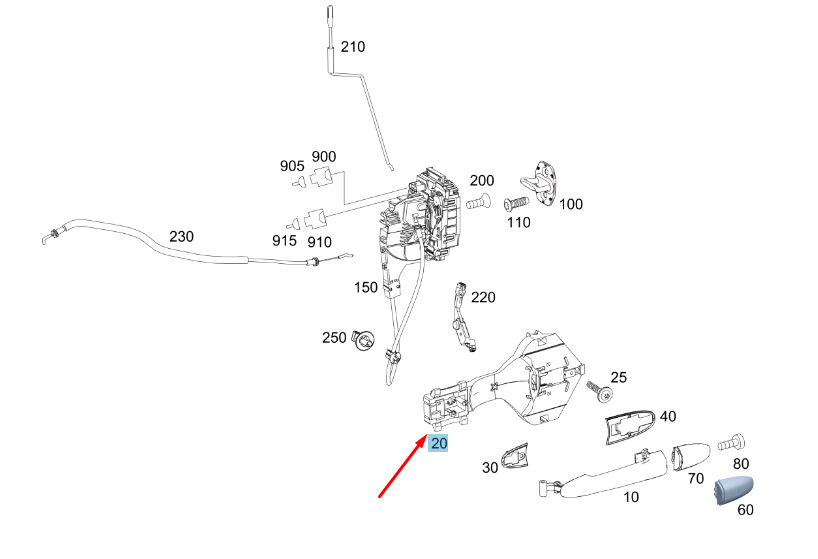 210

905 900

200

100

110

230

915 910

150

220

250

25

40

20

30

80

70

10

60