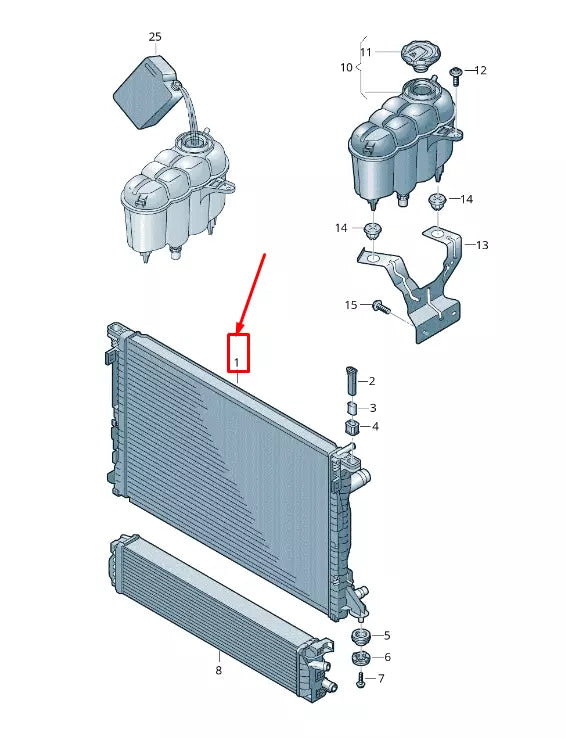 25
11
10
12
14
14
13
15
1
2
3
4
5
6
7
8