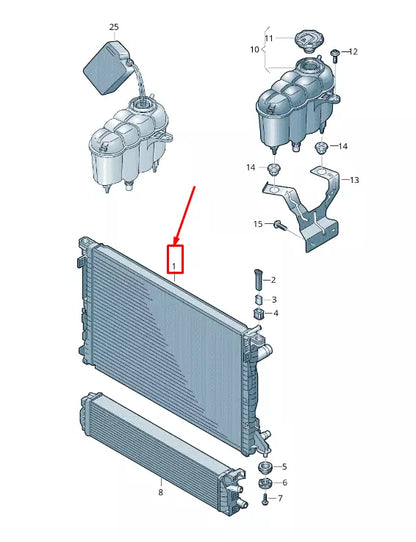 25

11
10
12

14
14
13

15

1

2
3
4

5
6
7
8