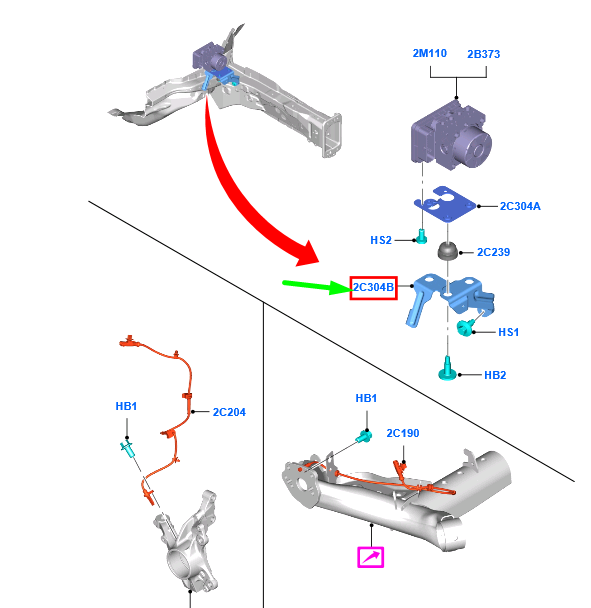 2M110
2B373
2C304A
HS2
2C239
2C304B
HS1
HB2
HB1
2C204
HB1
2C190