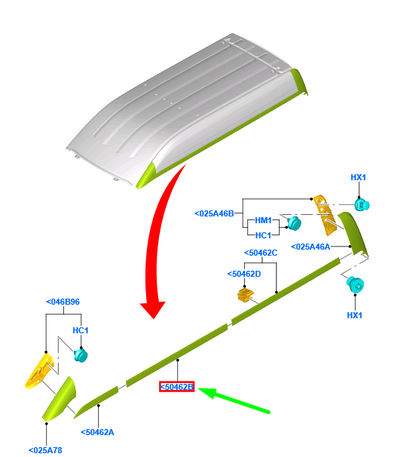 HX1
<025A46B
HM1
HC1
<025A46A
<50462C
<50462D
HX1
<046B96
HC1
<50462B
<50462A
<025A78