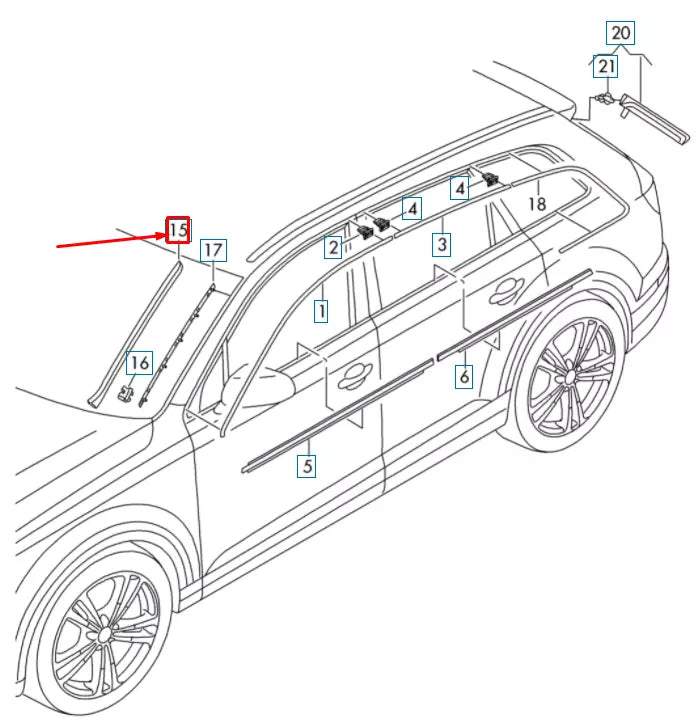 20
21
4
18
4
15
17
2
3
1
16
6
5