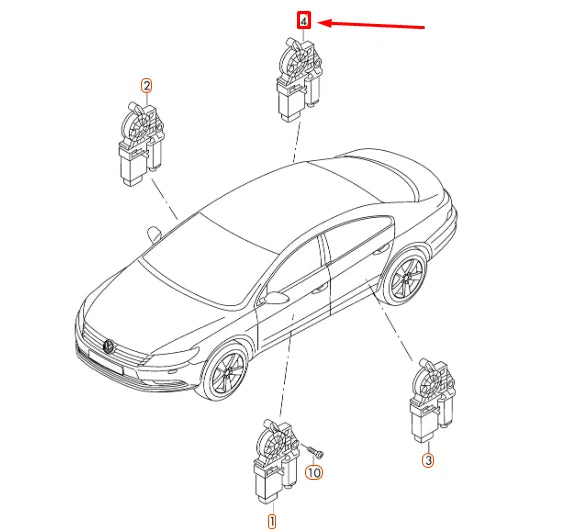 4
2
3
10
1