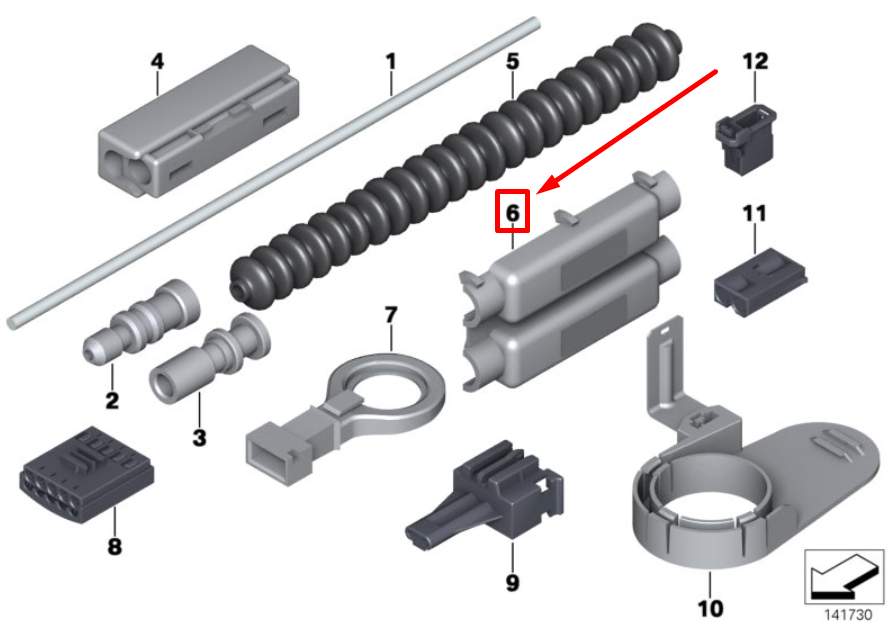 4
1
5
12
6
11
7
2
3
8
9
10
141730