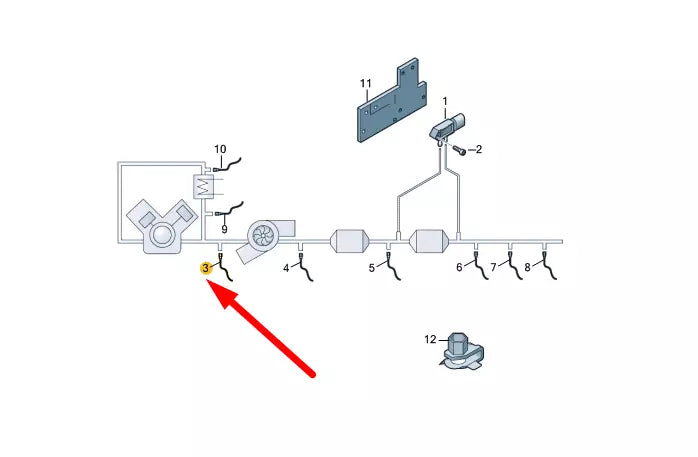 11
1
2
10
9
3
4
5
6
7
8
12