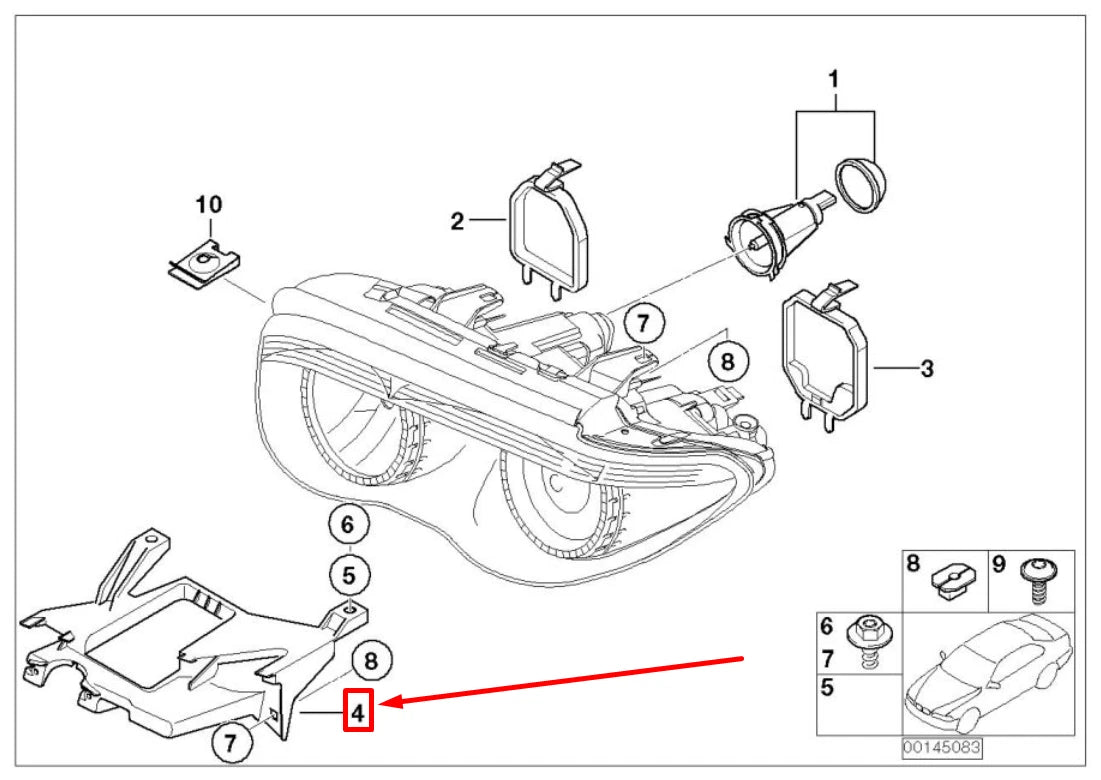 1
10
2
7
8
3
6
5
8
4
7
8
9
6
7
5
00145083