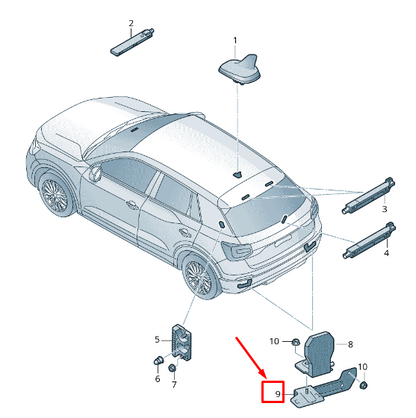 2
1
3
4
5
6
7
10
8
10
9