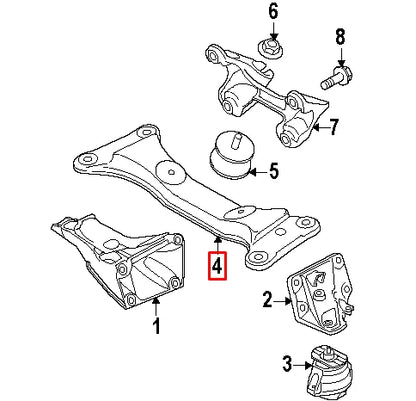 6
8
7
5
4
1
2
3