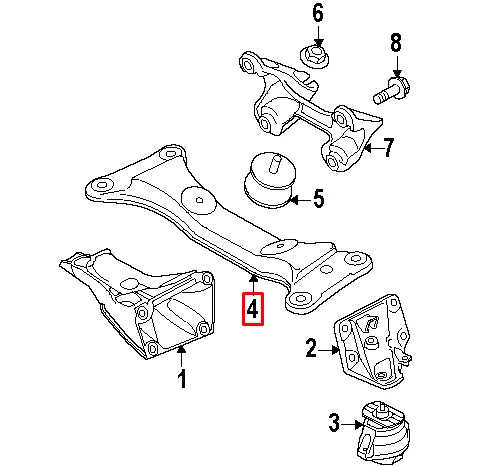 6
8
7
5
4
2
1
3