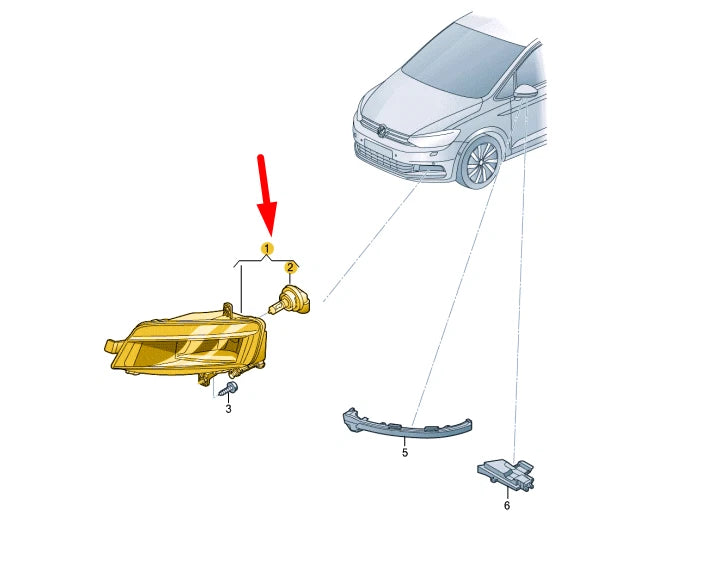 1
2
3
5
6