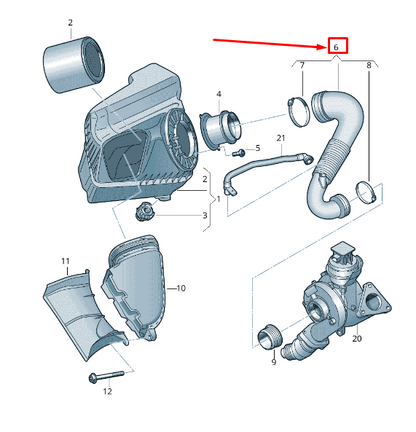 2
6
7
8
4
21
5
2
1
3
11
10
20
9
12