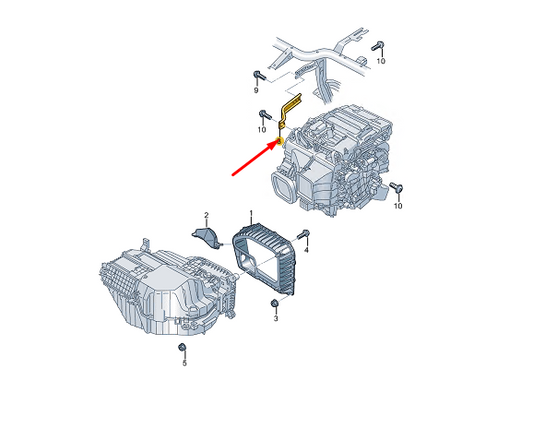 10
9
10
10
2
1
4
3
5