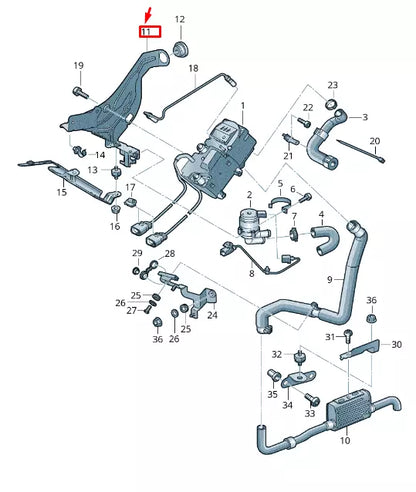 11
12
19
18
1
23
22
3
20
21
14
13
15
17
16
5
6
2
7
4
8
9
29
28
25
26
27
24
36
26
25
36
31
30
32
35
34
33
10