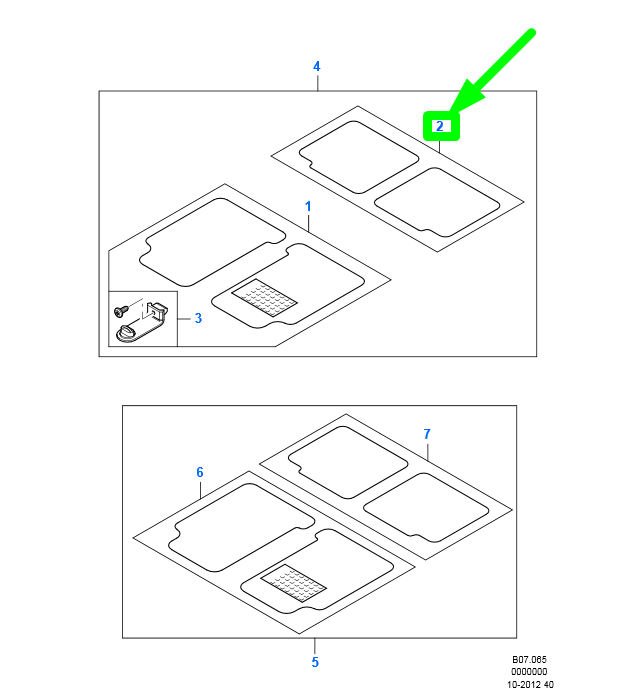 4
2
1
3
7
6
5
B07.065
0000000
10-2012 40