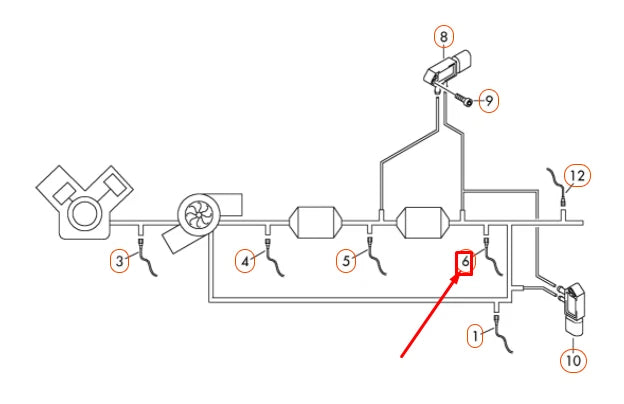 8
9
12
3
4
5
6
1
10