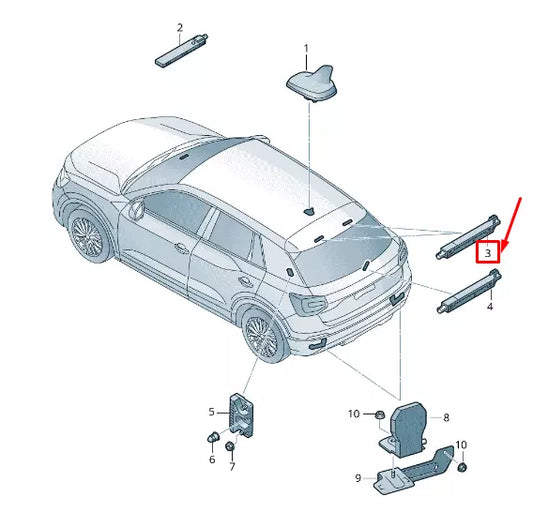 2
1
3
4
5
6
7
10
8
10
9