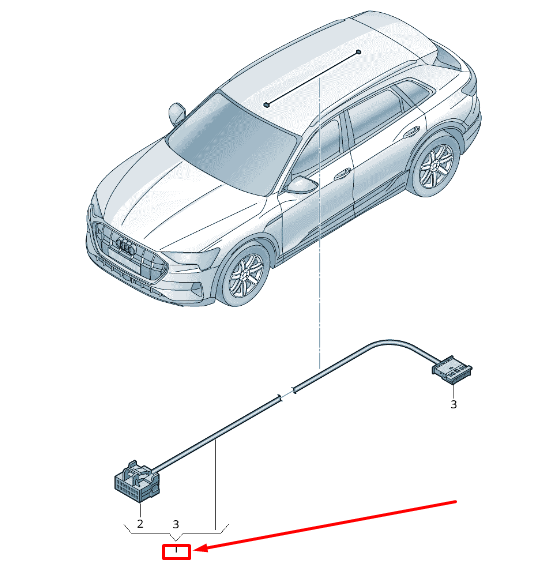 3
2
3
1