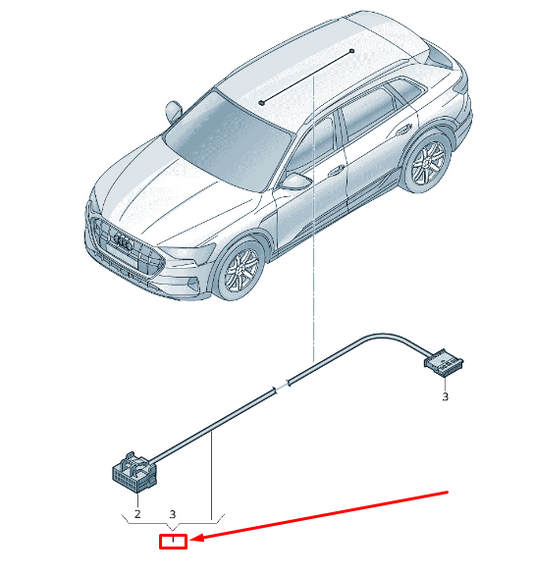 3
2
3
1