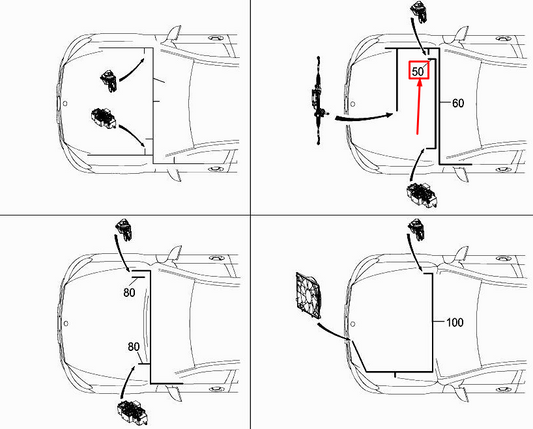 50
60
80
80
100