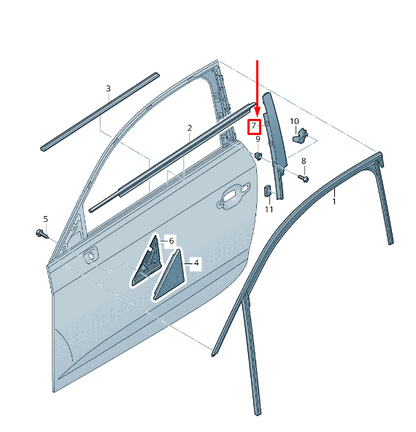 3
2
7
10
9
8
11
1
5
6
4