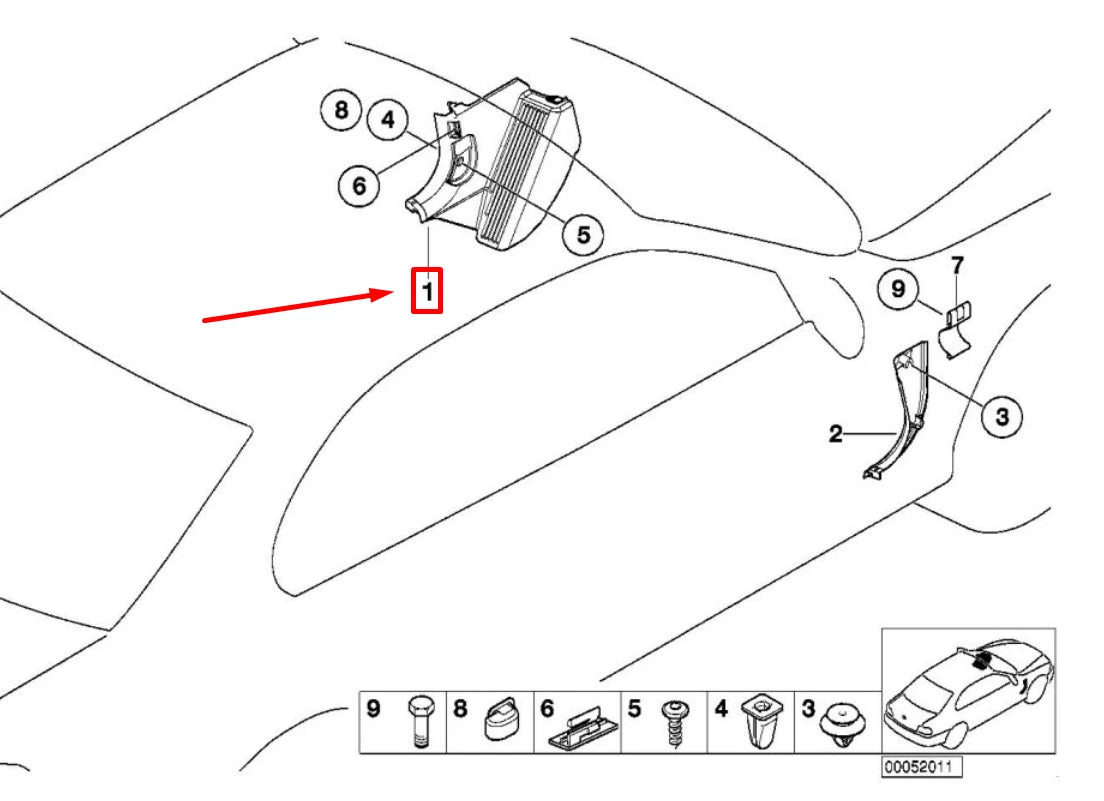 8
4
6
5
1
9
7
3
2
9
8
6
5
4
3
00052011