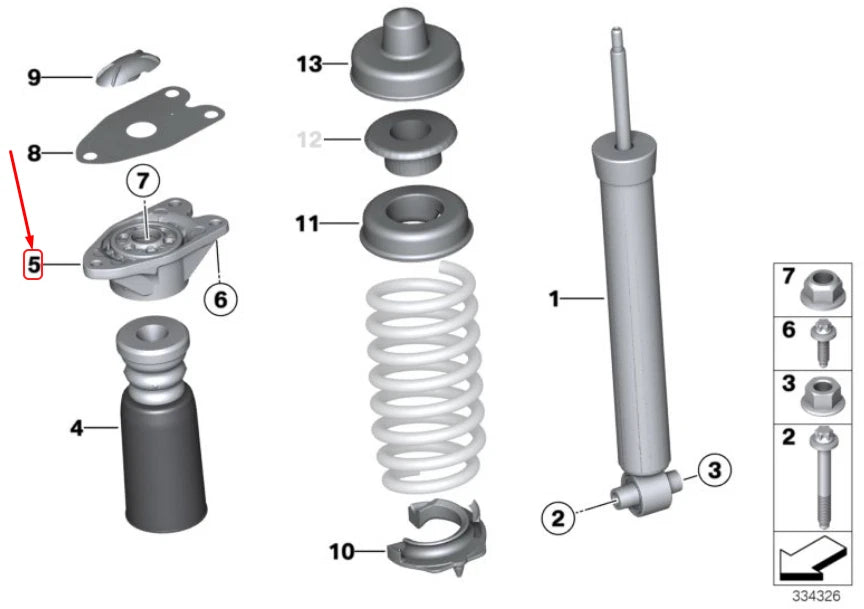 9
8
7
5
6
4
13
12
11
10
1
2
3
7
6
3
2
334326