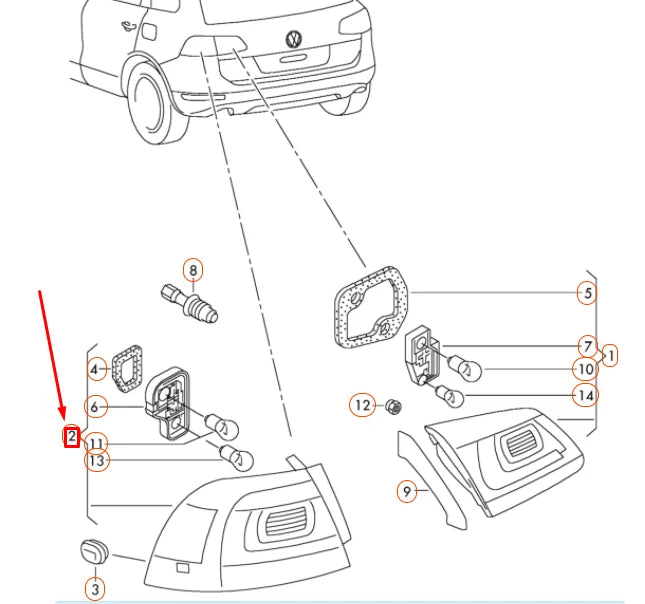 8
5
7
1
10
14
4
6
12
2
11
13
9
3