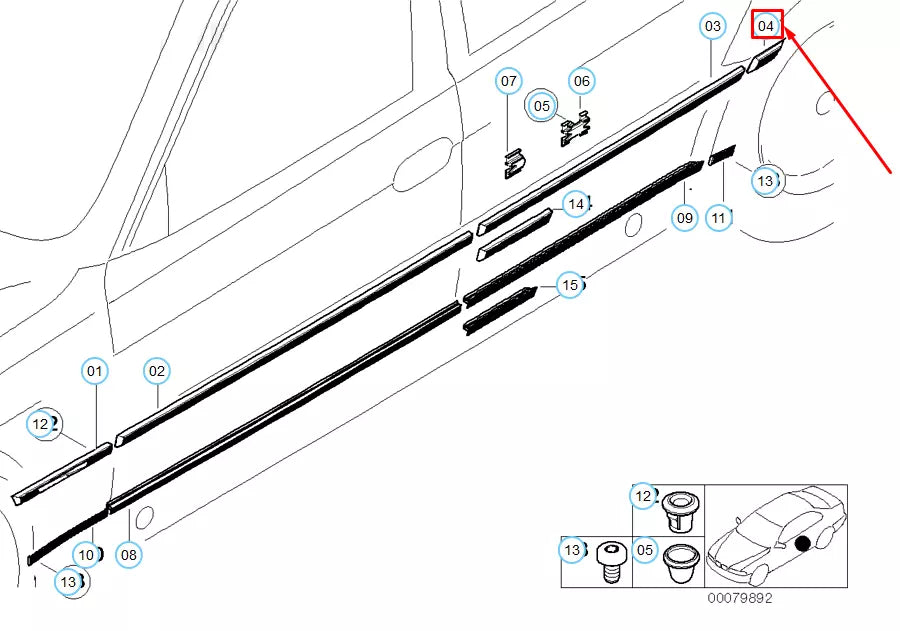 03
04
07
06
05
13
14
09
11
15
01
02
12
10
08
13
12
13
05
00079892