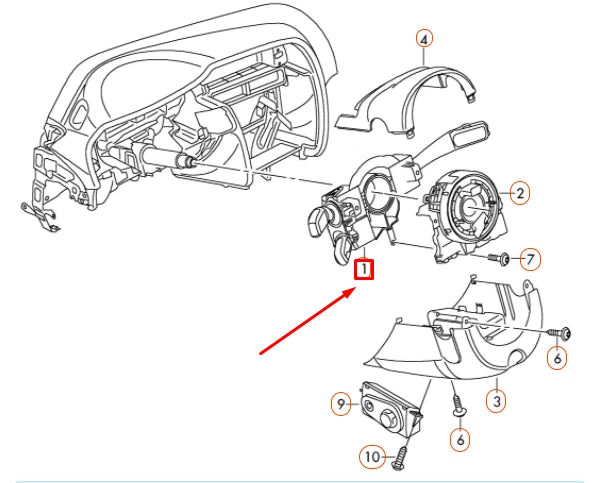 4
2
7
1
6
3
9
6
10