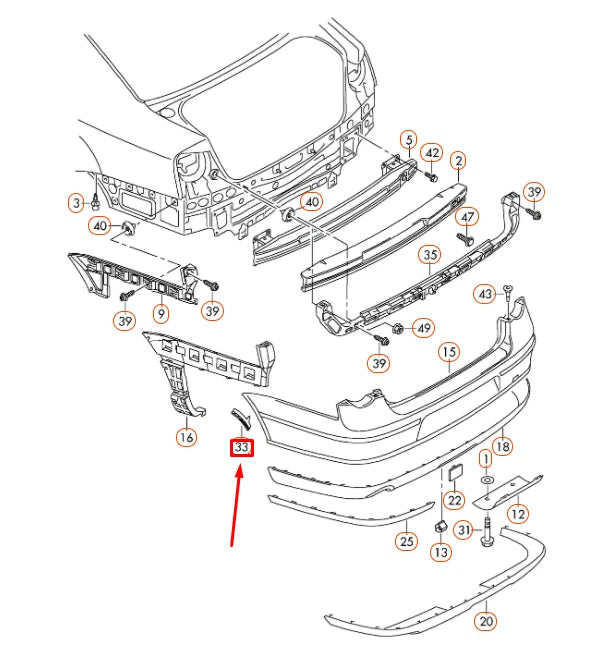 5
42
2
39
3
40
40
47
35
43
39
9
39
49
39
15
16
33
18
1
22
12
25
13
31
20